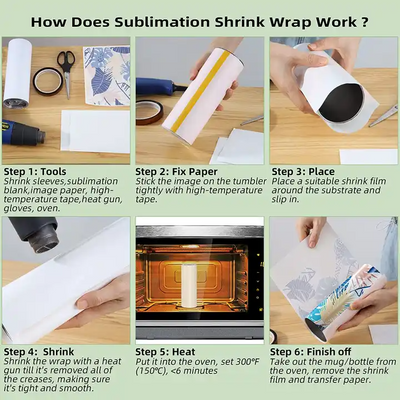 How Does Sublimation Shrink Wrap Work ?

Step 1: Tools
Shrink sleeves,sublimation blank,image paper, high-temperature tape,heat gun, gloves, oven.

Step 2: Fix Paper
Stick the image on the tumbler tightly with high-temperature tape.

Step 3: Place
Place a suitable shrink film around the substrate and slip in.

Step 4: Shrink
Shrink the wrap with a heat gun till it's removed all of the creases, making sure it's tight and smooth.

Step 5: Heat
Put it into the oven, set 300℉ (150℃), <6 minutes

Step 6: Finish off
Take out the mug/bottle from the oven, remove the shrink film and transfer paper.